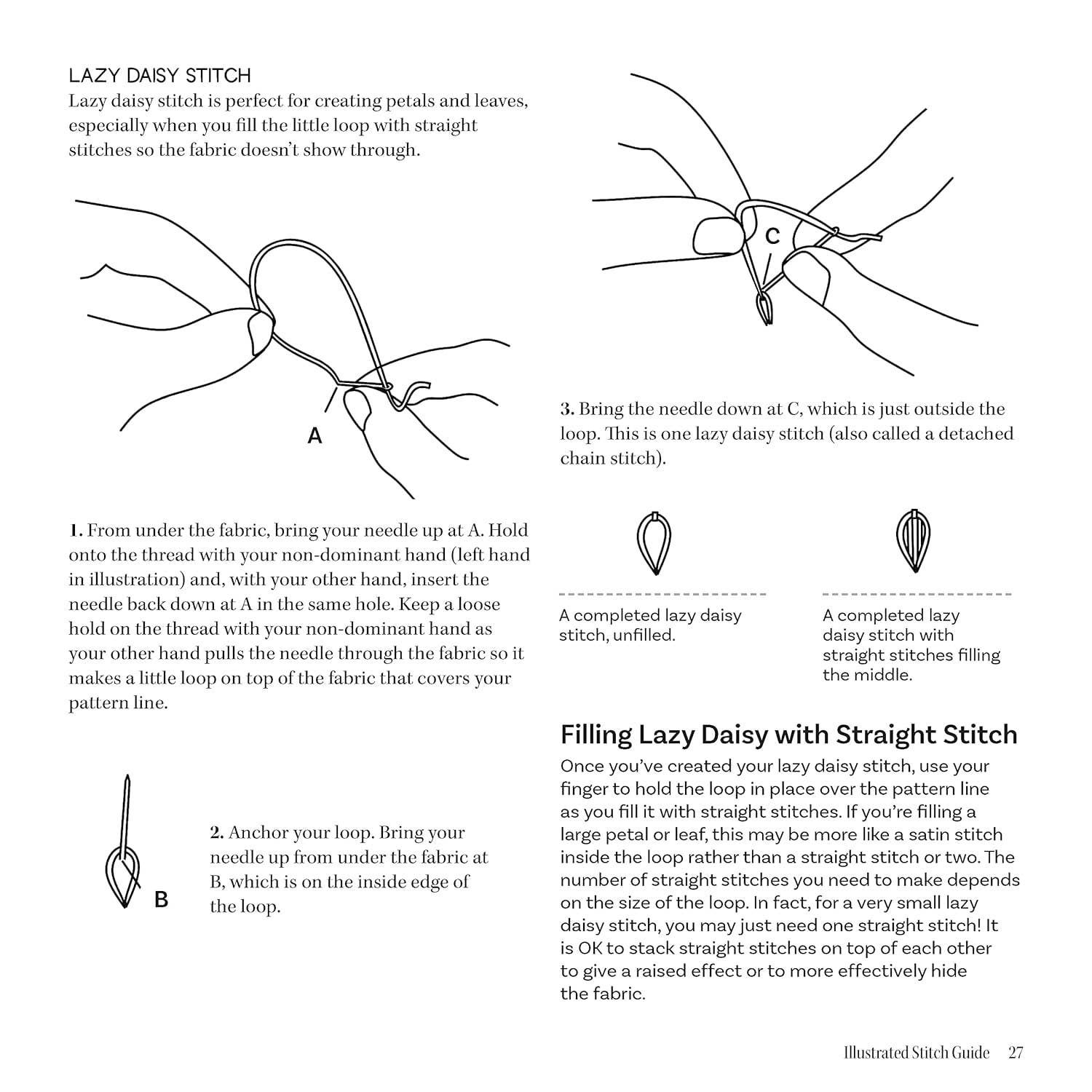 LAZY DAISY STITCH
Lazy daisy stitch is perfect for creating petals and leaves, especially when you fill the little loop with straight stitches so the fabric doesn't show through.

A

1. From under the fabric, bring your needle up at A. Hold onto the thread with your non-dominant hand (left hand in illustration) and, with your other hand, insert the needle back down at A in the same hole. Keep a loose hold on the thread with your non-dominant hand as your other hand pulls the needle through the fabric so it makes a little loop on top of the fabric that covers your pattern line.

B

2. Anchor your loop. Bring your needle up from under the fabric at B, which is on the inside edge of the loop.

C

3. Bring the needle down at C, which is just outside the loop. This is one lazy daisy stitch (also called a detached chain stitch).

A completed lazy daisy stitch, unfilled.

A completed lazy daisy stitch with straight stitches filling the middle.

Filling Lazy Daisy with Straight Stitch
Once you've created your lazy daisy stitch, use your finger to hold the loop in place over the pattern line as you fill it with straight stitches. If you're filling a large petal or leaf, this may be more like a satin stitch inside the loop rather than a straight stitch or two. The number of straight stitches you need to make depends on the size of the loop. In fact, for a very small lazy daisy stitch, you may just need one straight stitch! It is OK to stack straight stitches on top of each other to give a raised effect or to more effectively hide the fabric.

Illustrated Stitch Guide 27