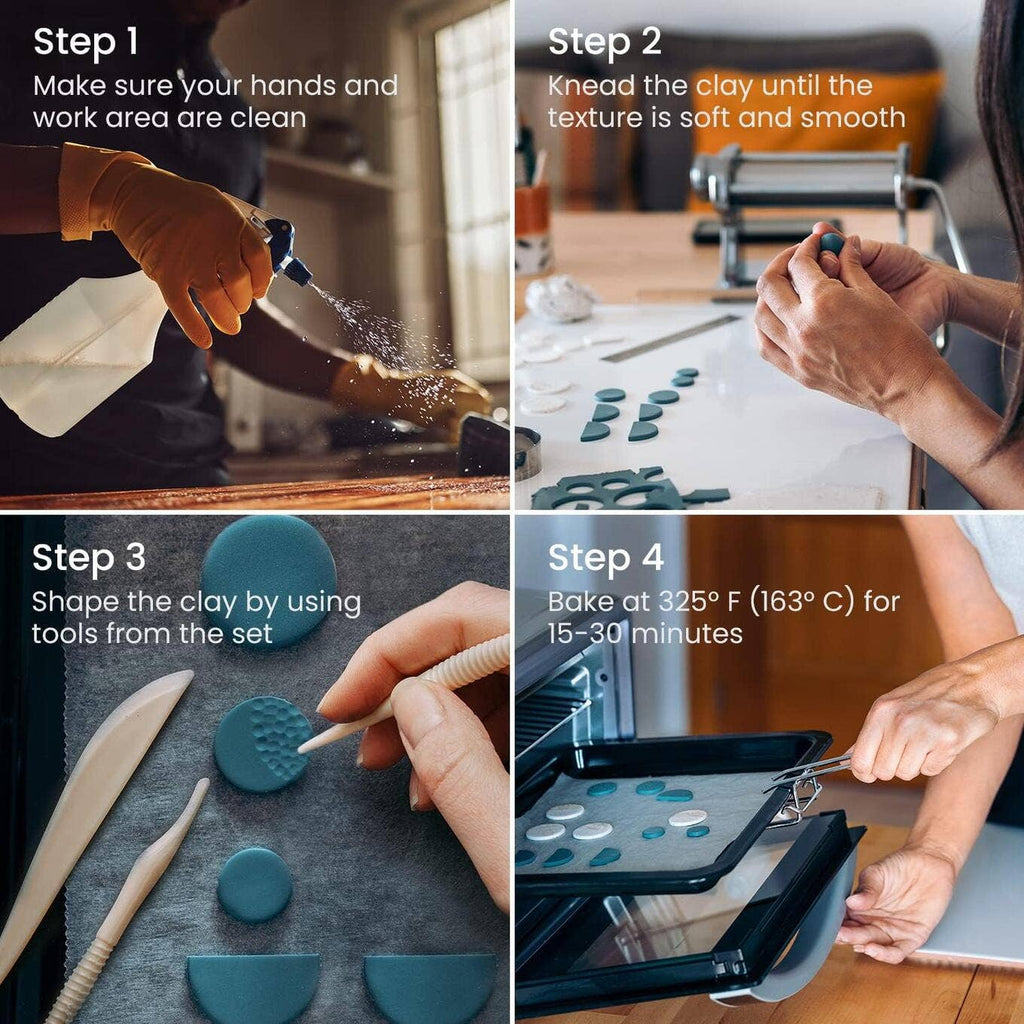 Step 1
Make sure your hands and work area are clean

Step 2
Knead the clay until the texture is soft and smooth

Step 3
Shape the clay by using tools from the set

Step 4
Bake at 325° F (163° C) for 15-30 minutes